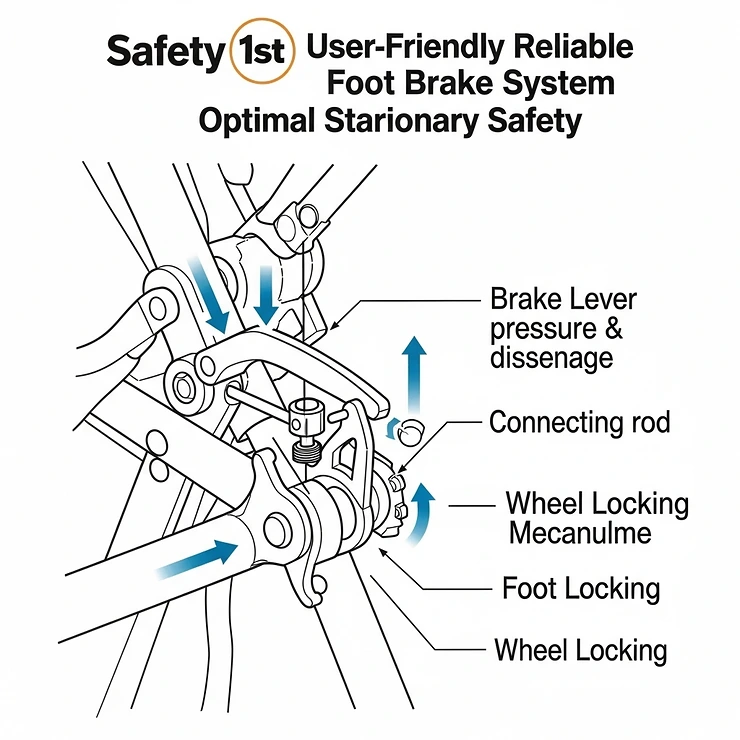 Safety 1st User-Friendly Reliable Foot Brake System
Optimal Starionary Safety

Brake Lever pressure & dissenage

Connecting rod

Wheel Locking Mecanulme

Foot Locking

Wheel Locking